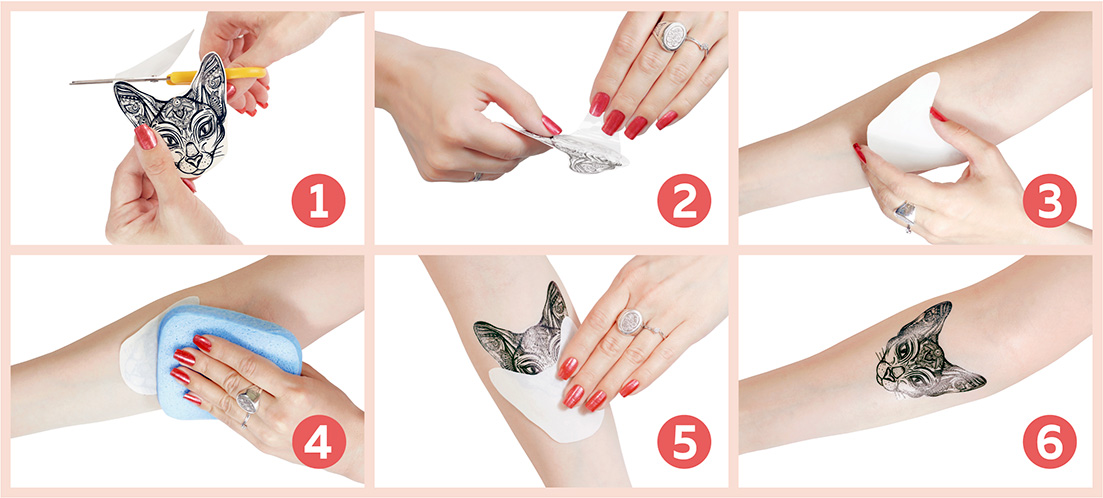 1
2
3
4
5
6